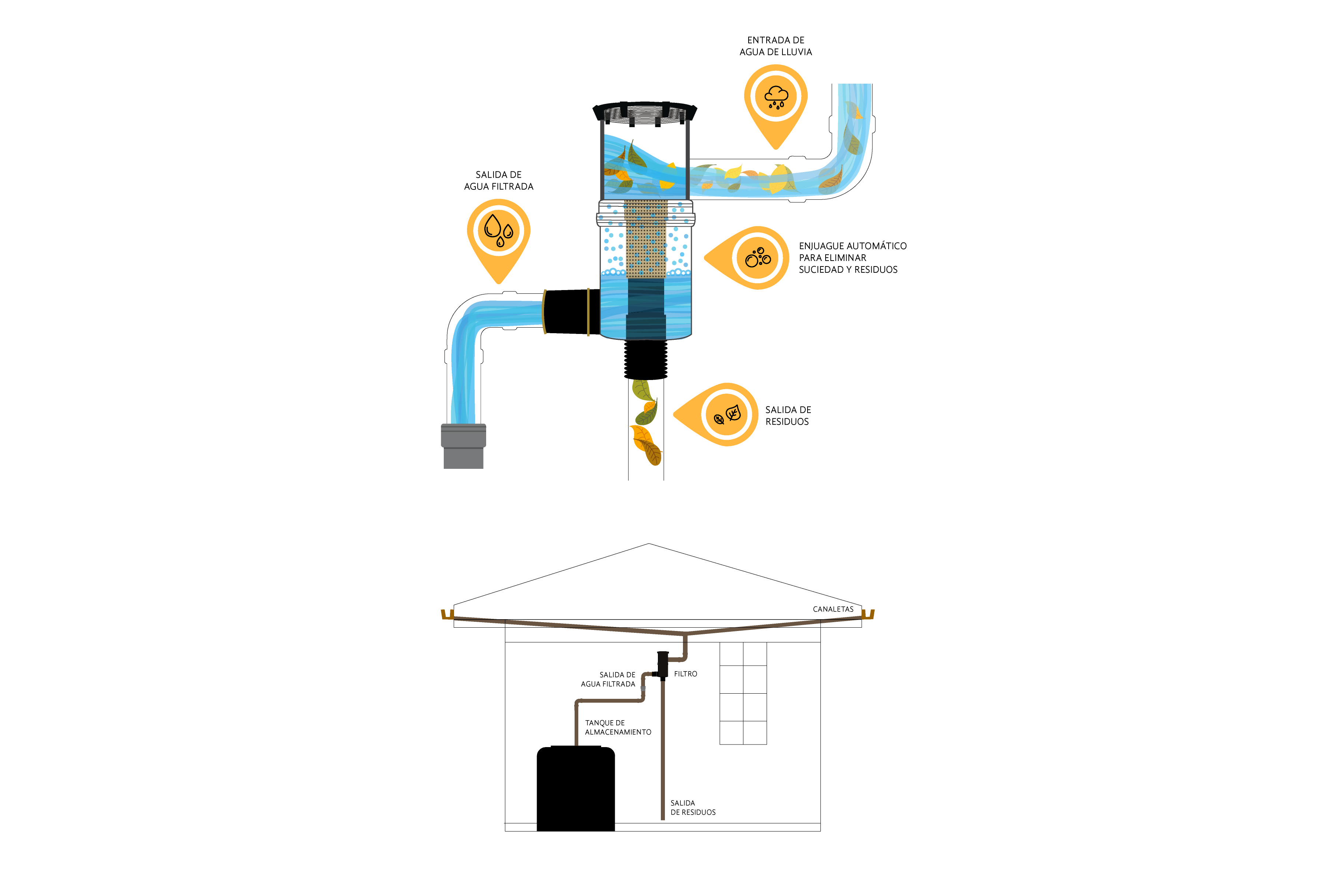 ENTRADA DE AGUA DE LLUVIA

SALIDA DE AGUA FILTRADA

ENJUAGUE AUTOMÁTICO PARA ELIMINAR SUCIEDAD Y RESIDUOS

SALIDA DE RESIDUOS

CANALETAS

SALIDA DE AGUA FILTRADA

FILTRO

TANQUE DE ALMACENAMIENTO

SALIDA DE RESIDUOS